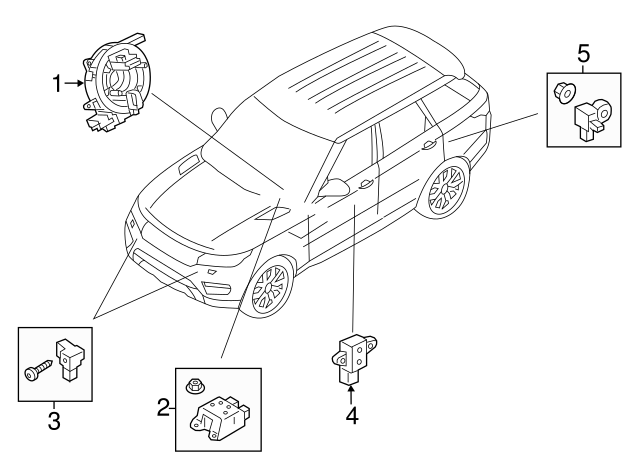 1
5
3
2
4