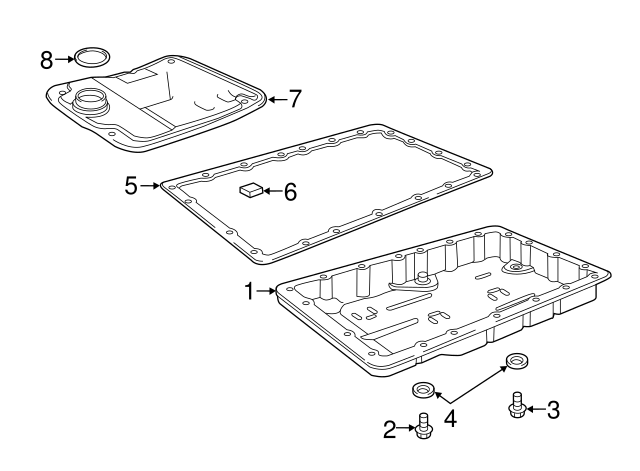 8
7
5
6
1
4
3
2