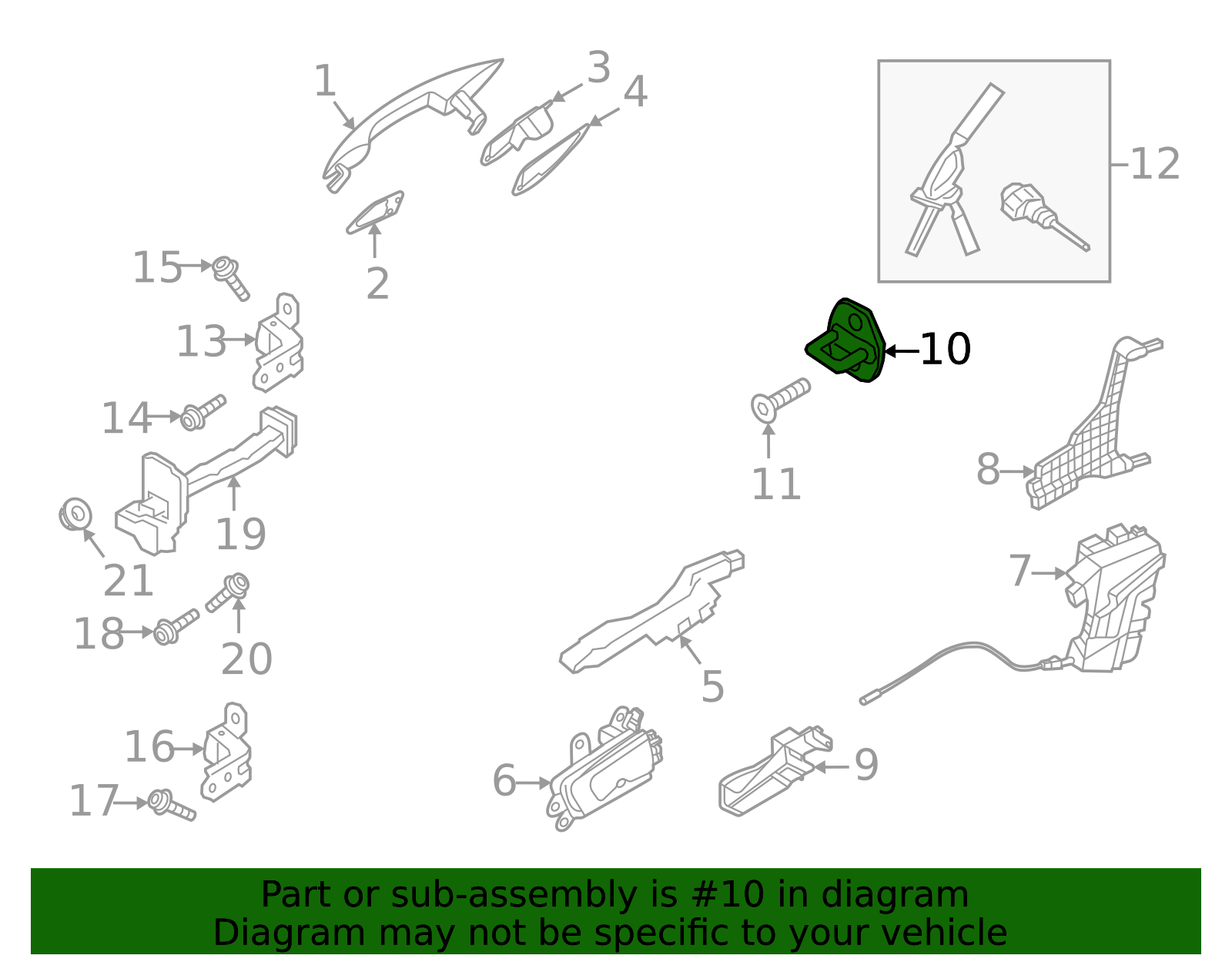 1
3
4
12
2
15
13
10
14
11
8
19
21
7
18
20
5
16
9
6
17

Part or sub-assembly is #10 in diagram
Diagram may not be specific to your vehicle