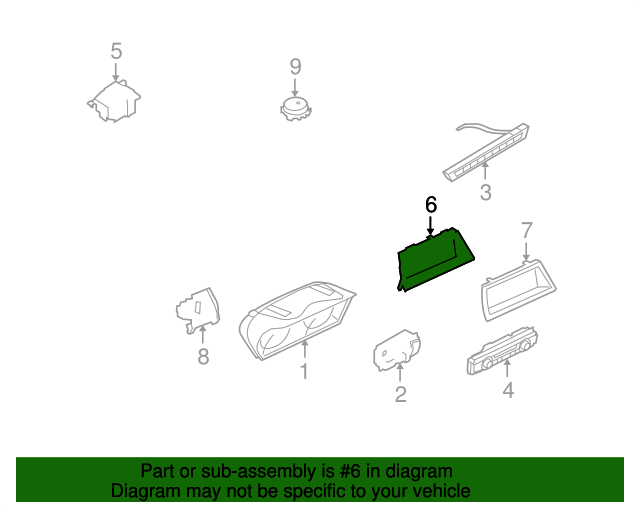 5

9

3

6

7

8

1

2

4

Part or sub-assembly is #6 in diagram
Diagram may not be specific to your vehicle