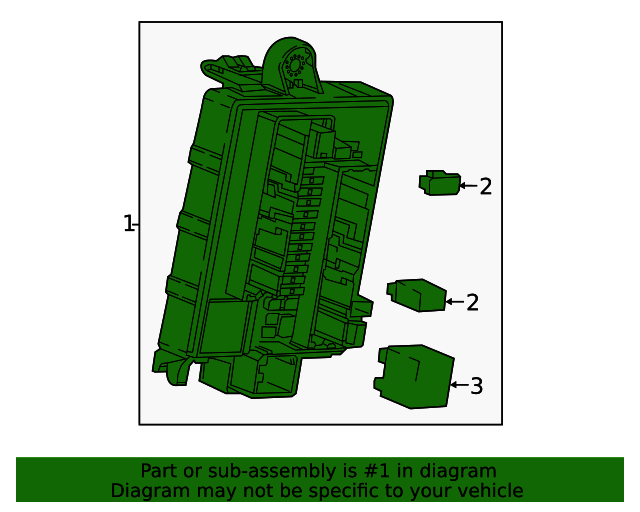 1
2
2
3

Part or sub-assembly is #1 in diagram
Diagram may not be specific to your vehicle