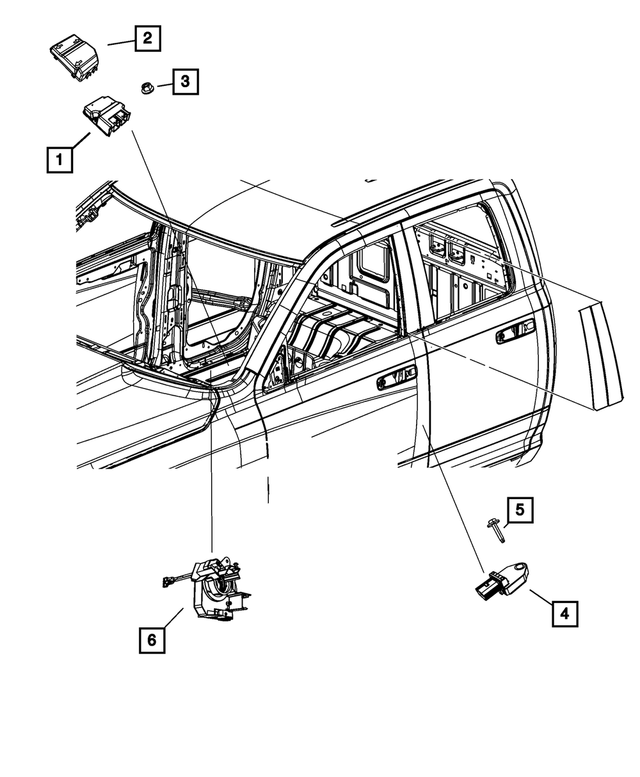 2
3
1
5
4
6