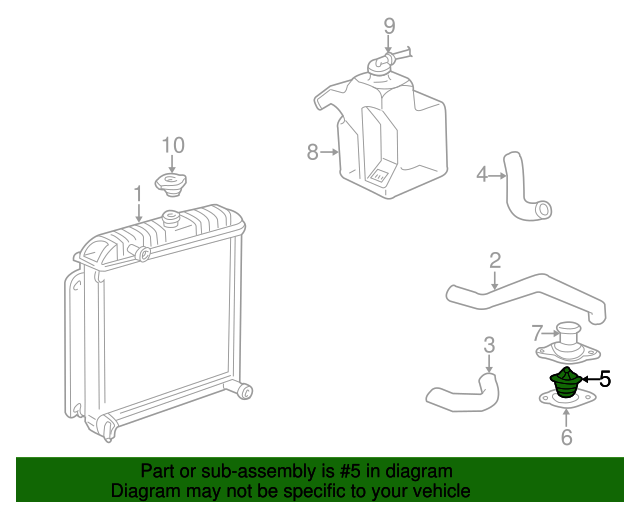 9
10
8
4
1
2
7
3
5
6
Part or sub-assembly is #5 in diagram
Diagram may not be specific to your vehicle