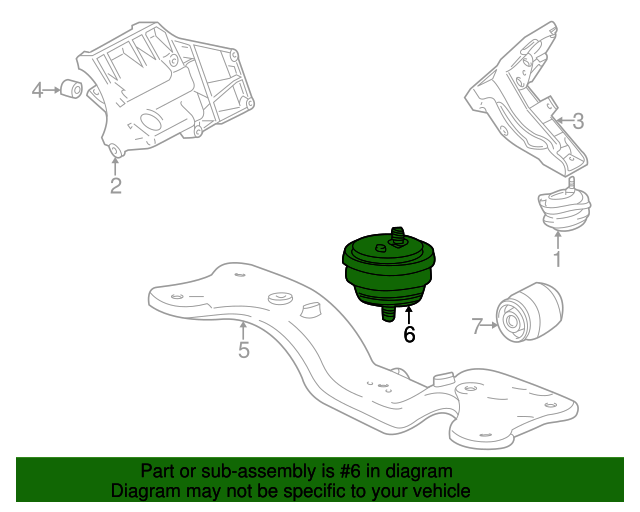 4
2
3
1
6
7
5
Part or sub-assembly is #6 in diagram
Diagram may not be specific to your vehicle