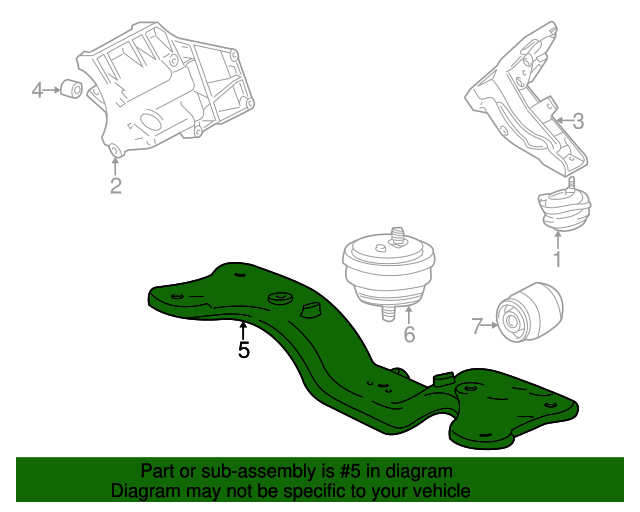 4
2
3
1
6
7
5

Part or sub-assembly is #5 in diagram
Diagram may not be specific to your vehicle