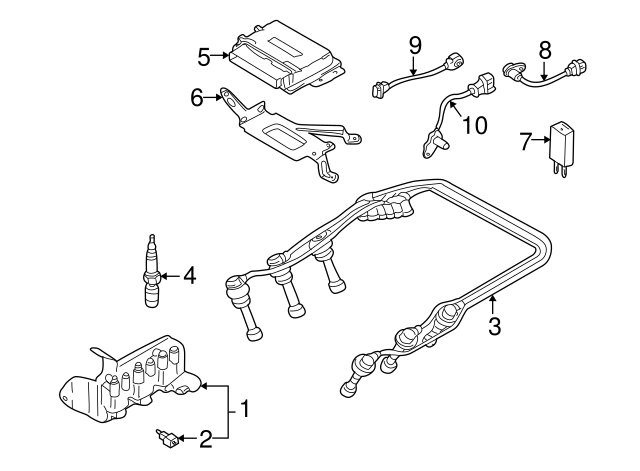 5
9
8
6
10
7
4
3
1
2