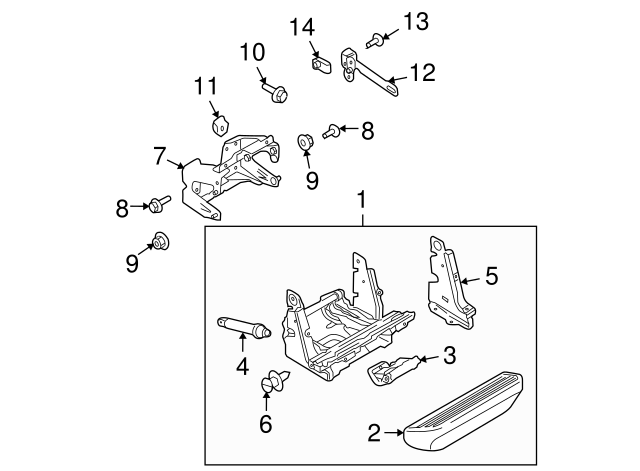 14
13
10
12
11
8
7
9
8
1
9
5
4
3
6
2