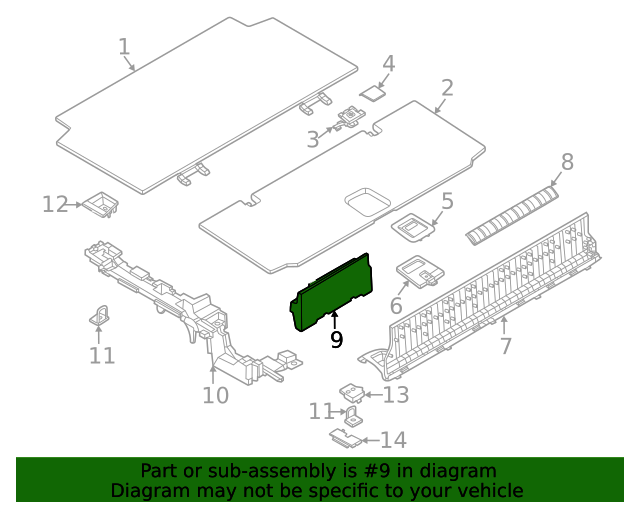 1
4
2
3
8
12
5
6
9
7
11
10
13
11
14

Part or sub-assembly is #9 in diagram
Diagram may not be specific to your vehicle