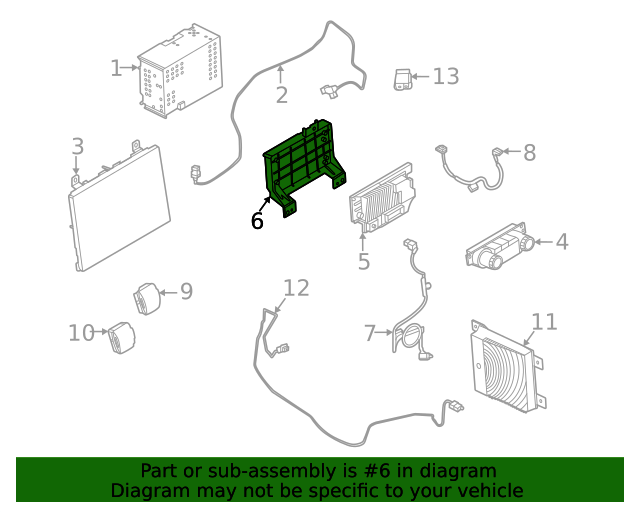 1
2
13
3
8
6
5
4
9
12
10
7
11

Part or sub-assembly is #6 in diagram
Diagram may not be specific to your vehicle