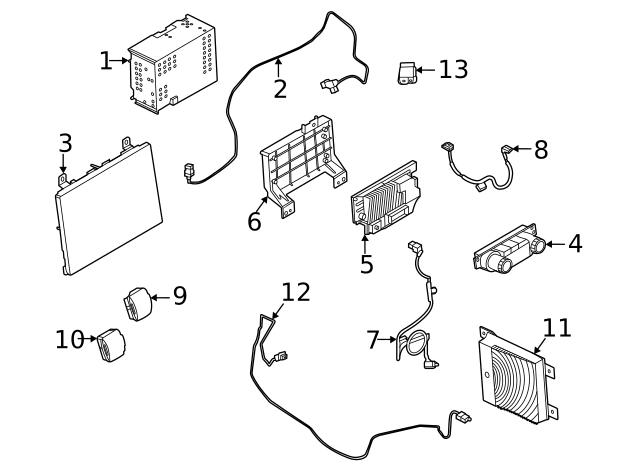 1
2
13
3
8
6
5
4
9
12
10
7
11