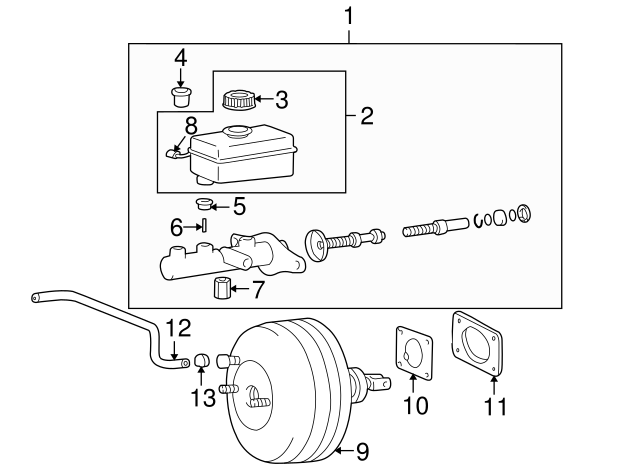 1
4
3
2
8
5
6
7
12
13
10
11
9