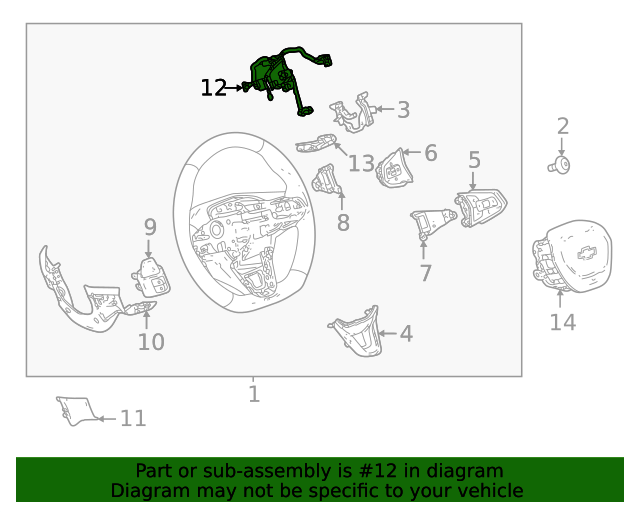 12
3
2
13
6
5
8
9
7
14
10
4
1
11

Part or sub-assembly is #12 in diagram
Diagram may not be specific to your vehicle