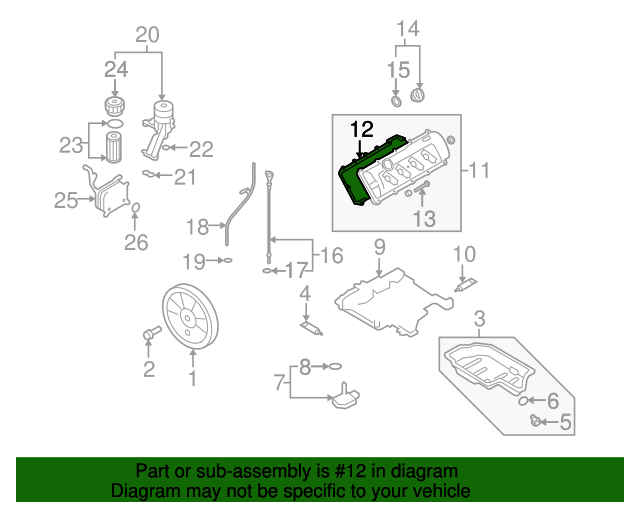 20
24
23
22
21
25
26
14
15
12
11
13
18
19
16
17
9
10
4
3
2
1
8
7
6
5

Part or sub-assembly is #12 in diagram
Diagram may not be specific to your vehicle