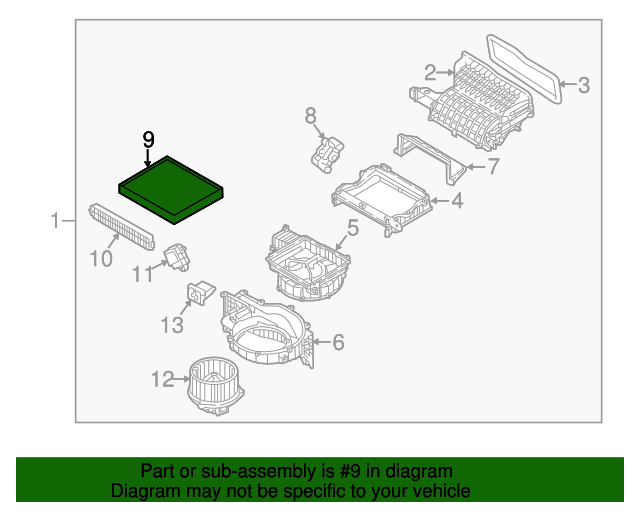 2
3
8
9
7
4
1
5
10
11
13
6
12

Part or sub-assembly is #9 in diagram
Diagram may not be specific to your vehicle