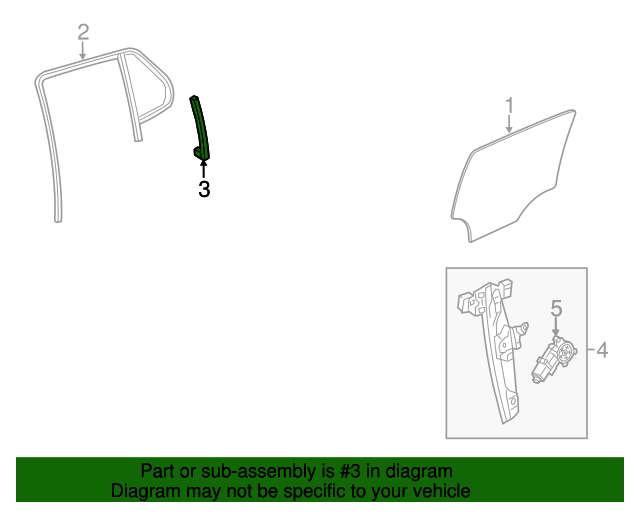 2

3

1

5

4

Part or sub-assembly is #3 in diagram
Diagram may not be specific to your vehicle