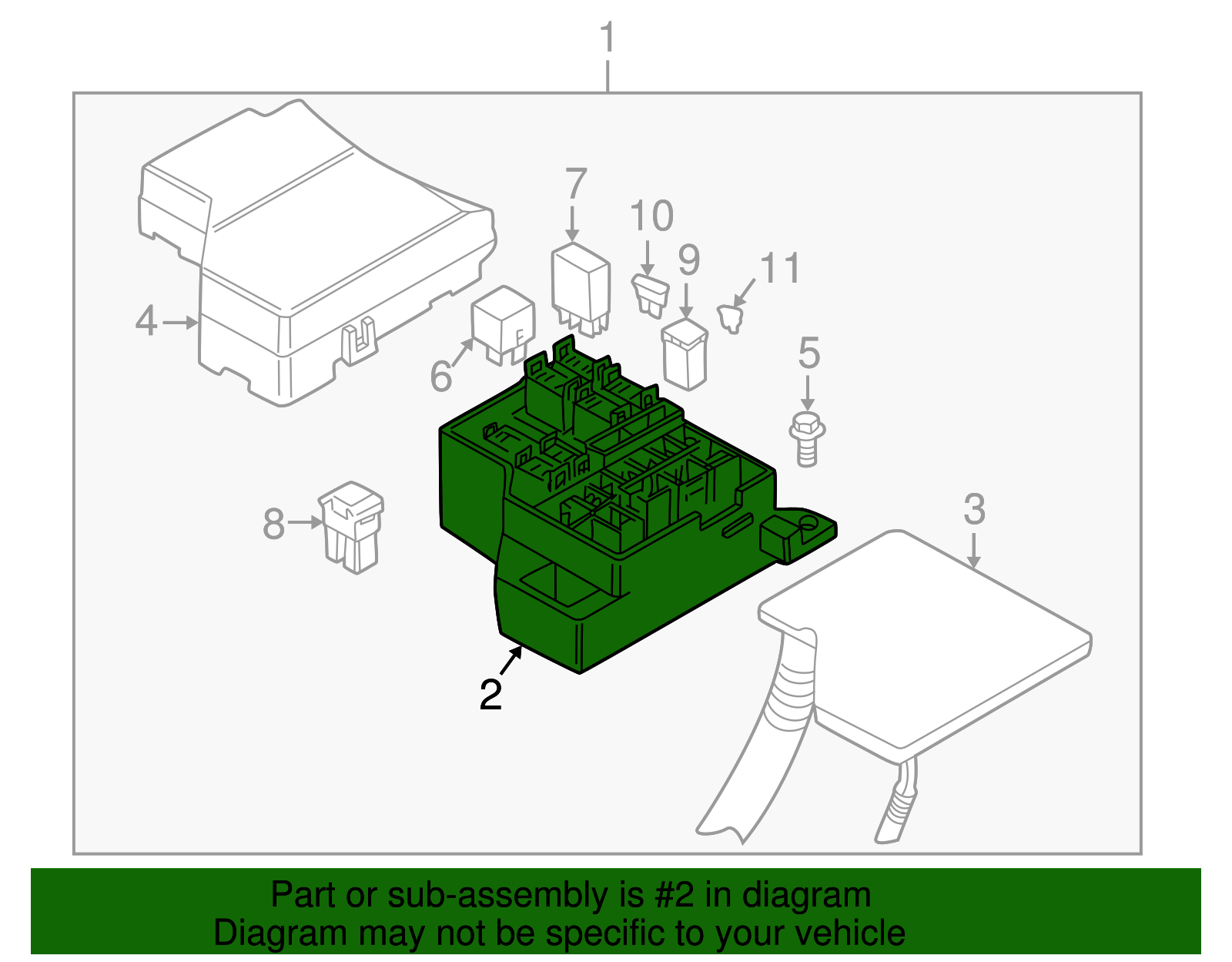 1
7
10
9
11
4
6
5
8
3
2

Part or sub-assembly is #2 in diagram
Diagram may not be specific to your vehicle