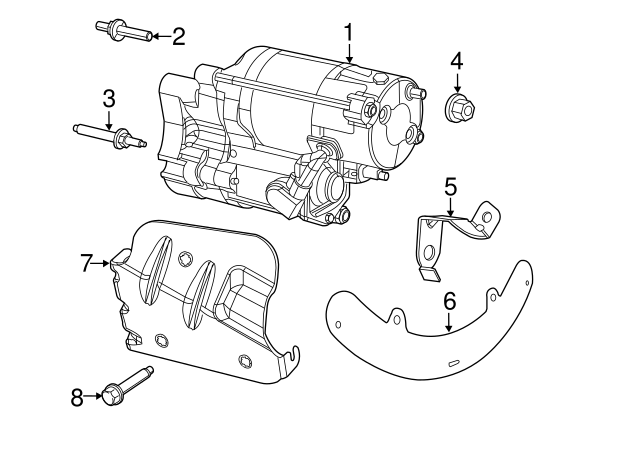 2
1
4
3
5
7
6
8