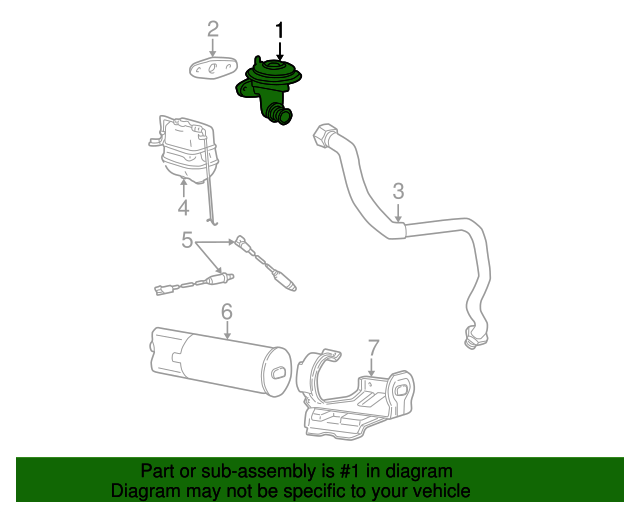 2
1
3
4
5
6
7
Part or sub-assembly is #1 in diagram
Diagram may not be specific to your vehicle