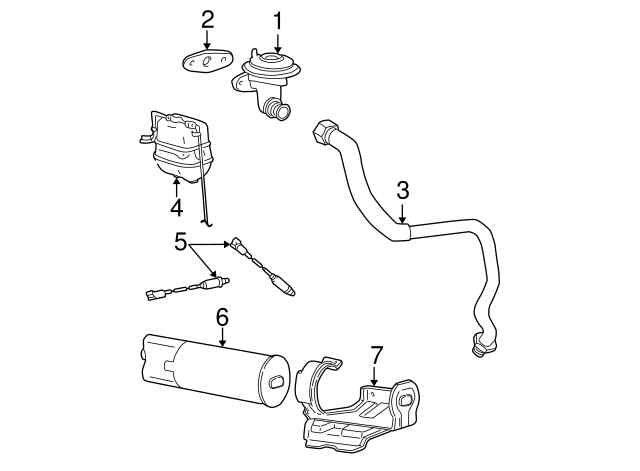 2
1
3
4
5
6
7