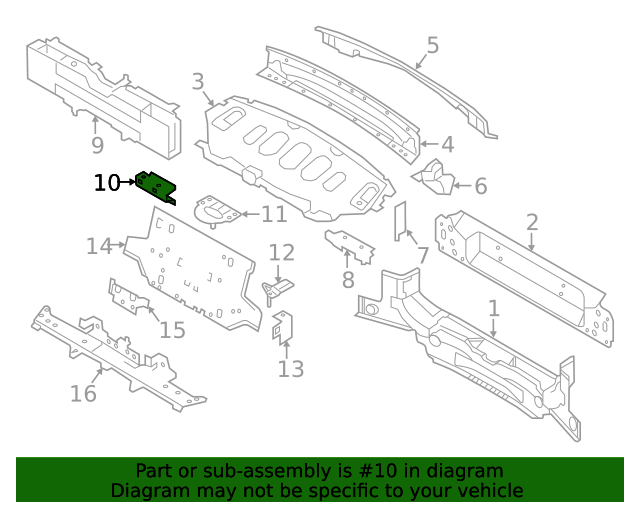 5
3
9
4
10
6
11
2
14
12
7
8
1
15
13
16

Part or sub-assembly is #10 in diagram
Diagram may not be specific to your vehicle