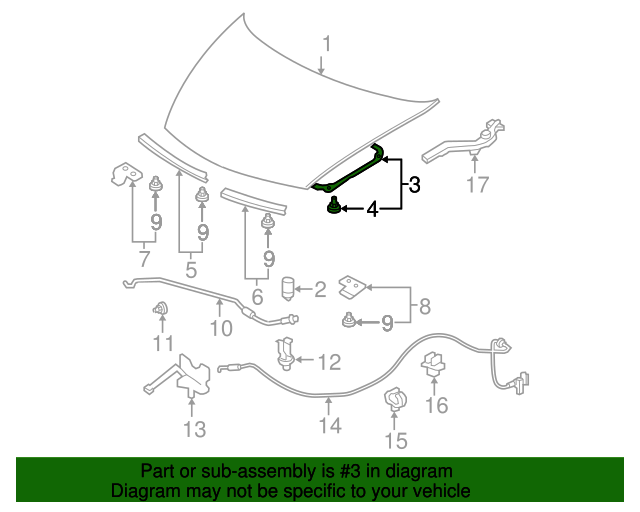 1
3
4
17
9
9
9
7
5
6
2
8
9
10
11
12
13
14
15
16

Part or sub-assembly is #3 in diagram
Diagram may not be specific to your vehicle