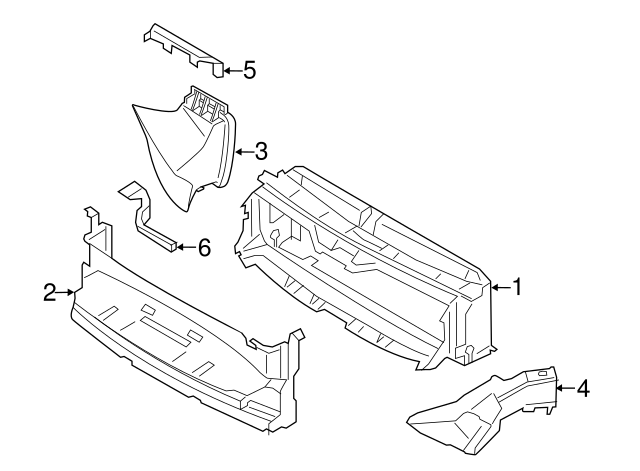 5
3
6
2
1
4