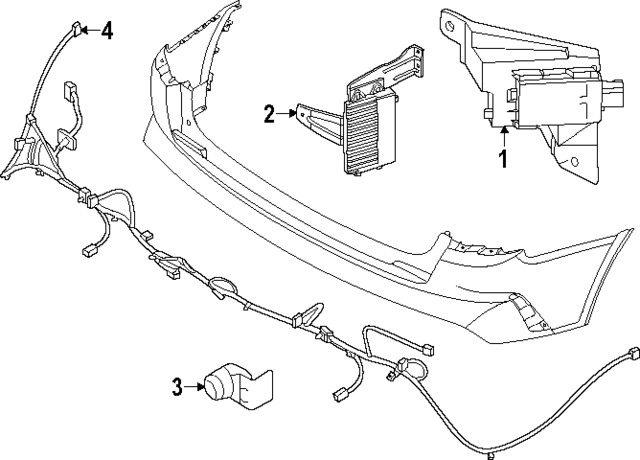 4
2
1
3