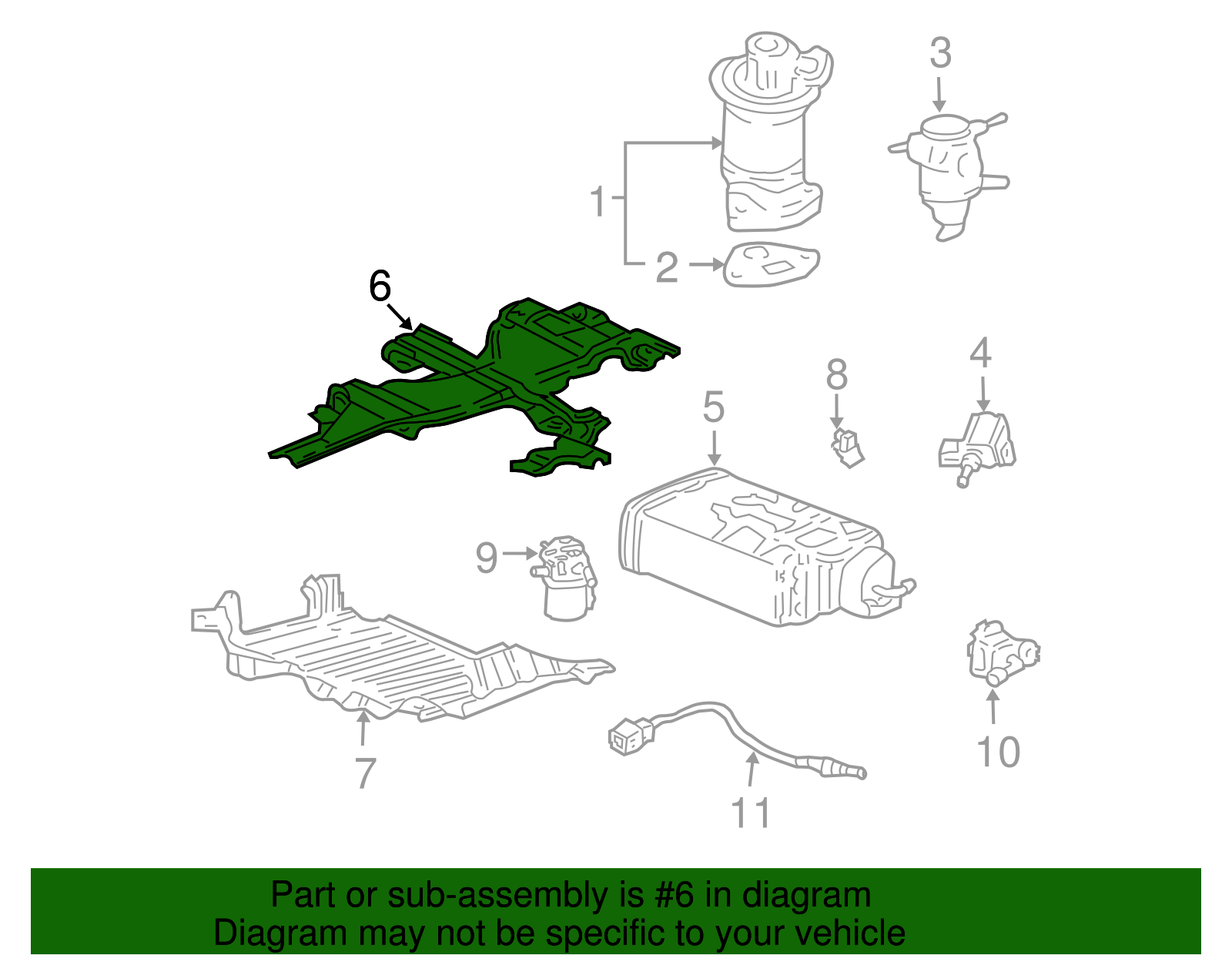 3
1
2
6
8
4
5
9
7
10
11
Part or sub-assembly is #6 in diagram
Diagram may not be specific to your vehicle