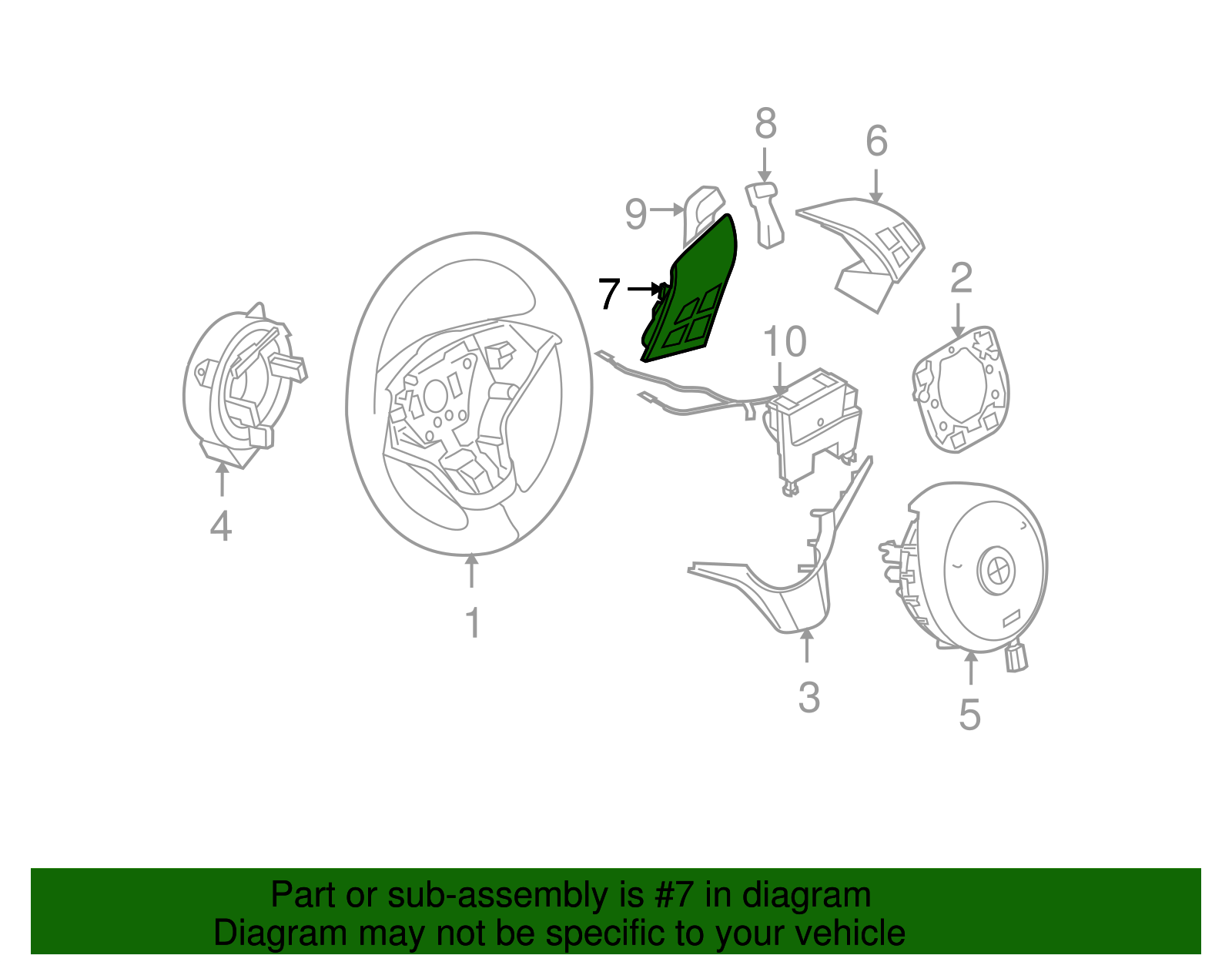 8
6
9
7
2
10
4
1
3
5

Part or sub-assembly is #7 in diagram
Diagram may not be specific to your vehicle