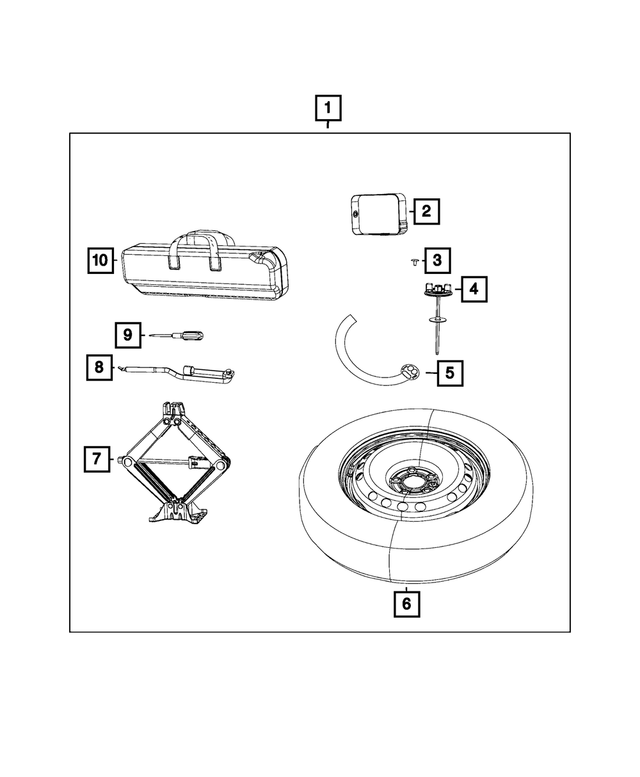 1
2
10
3
4
9
8
5
7
6