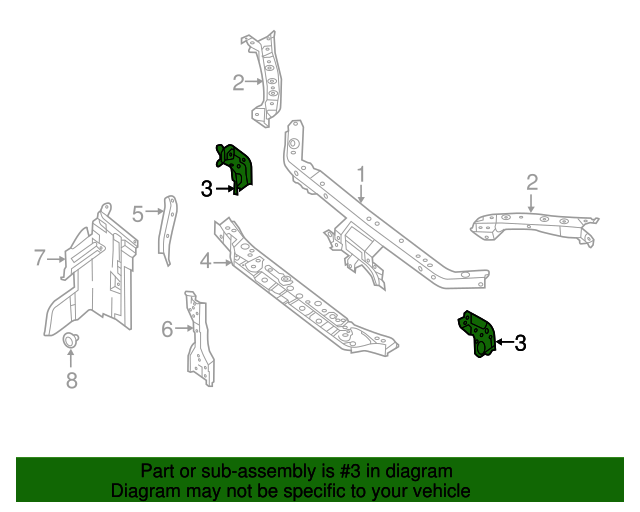 2
3
1
2
5
7
4
6
3
8

Part or sub-assembly is #3 in diagram
Diagram may not be specific to your vehicle