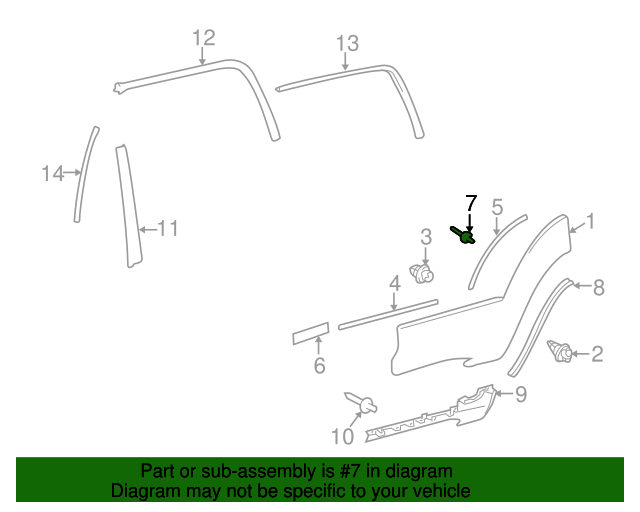 12
13
14
11
7
5
1
3
4
8
6
2
9
10

Part or sub-assembly is #7 in diagram
Diagram may not be specific to your vehicle