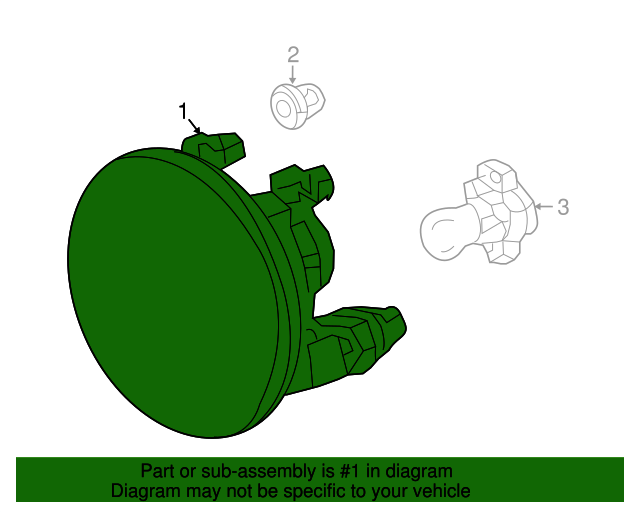 2
1
3
Part or sub-assembly is #1 in diagram
Diagram may not be specific to your vehicle