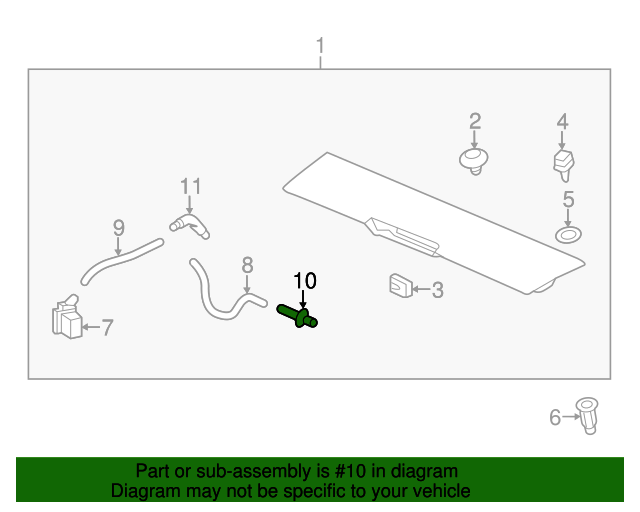 1
2
4
5
11
9
8
10
3
7
6

Part or sub-assembly is #10 in diagram
Diagram may not be specific to your vehicle