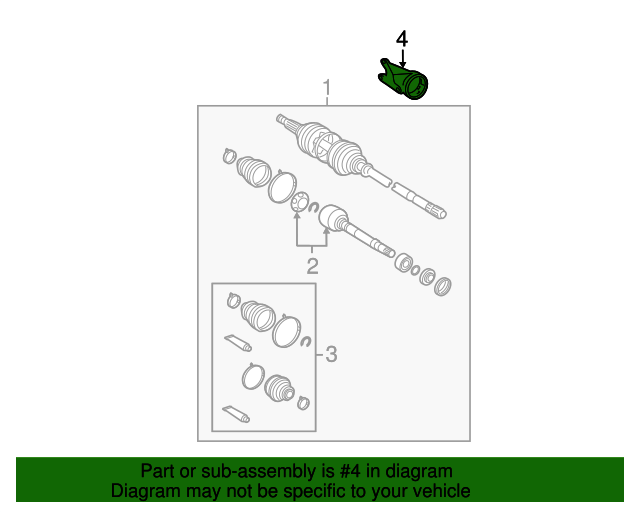 4

1

2

3

Part or sub-assembly is #4 in diagram
Diagram may not be specific to your vehicle