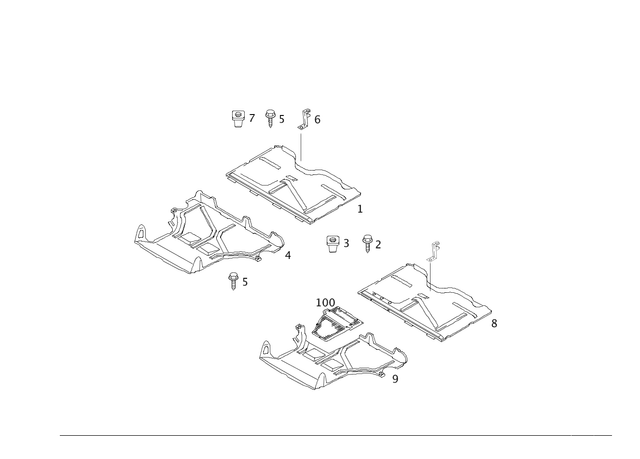 7
5
6
1
4
3
2
5
100
8
9