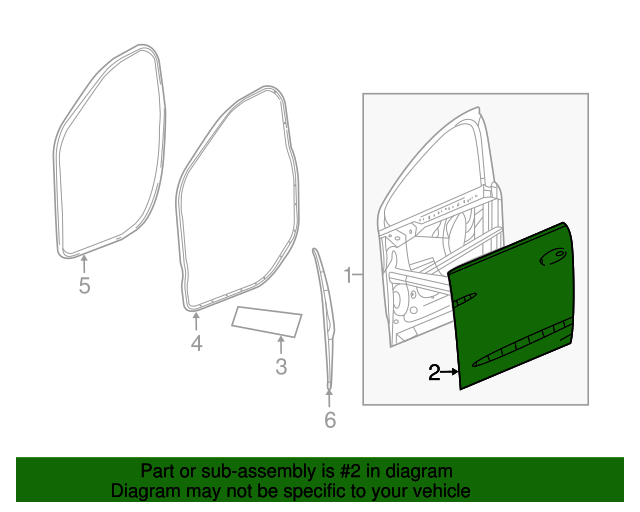 5

4

3

6

1

2

Part or sub-assembly is #2 in diagram
Diagram may not be specific to your vehicle