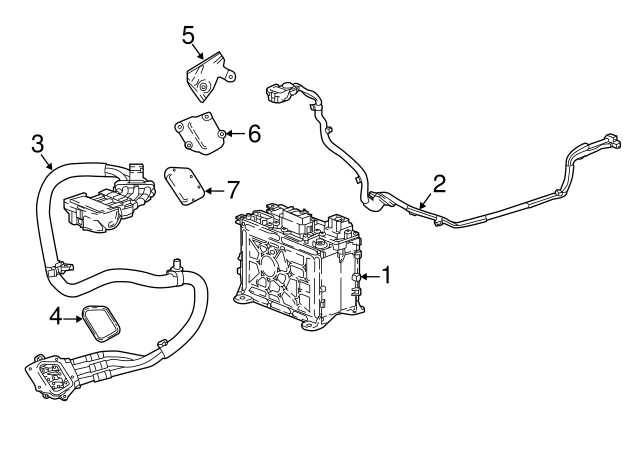 5
6
3
7
2
1
4