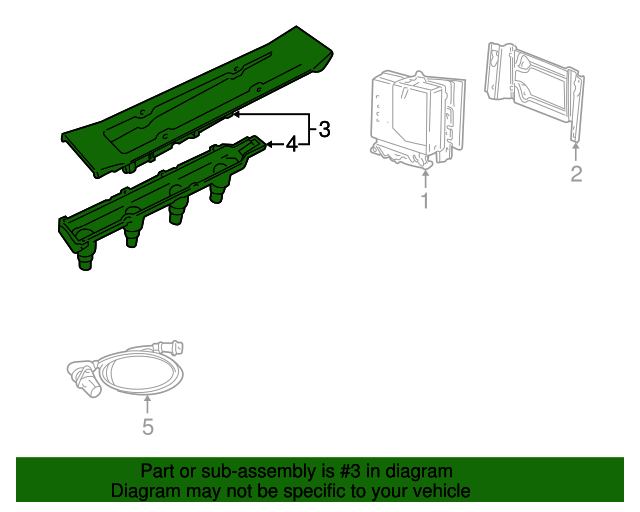 3
4
1
2
5

Part or sub-assembly is #3 in diagram
Diagram may not be specific to your vehicle