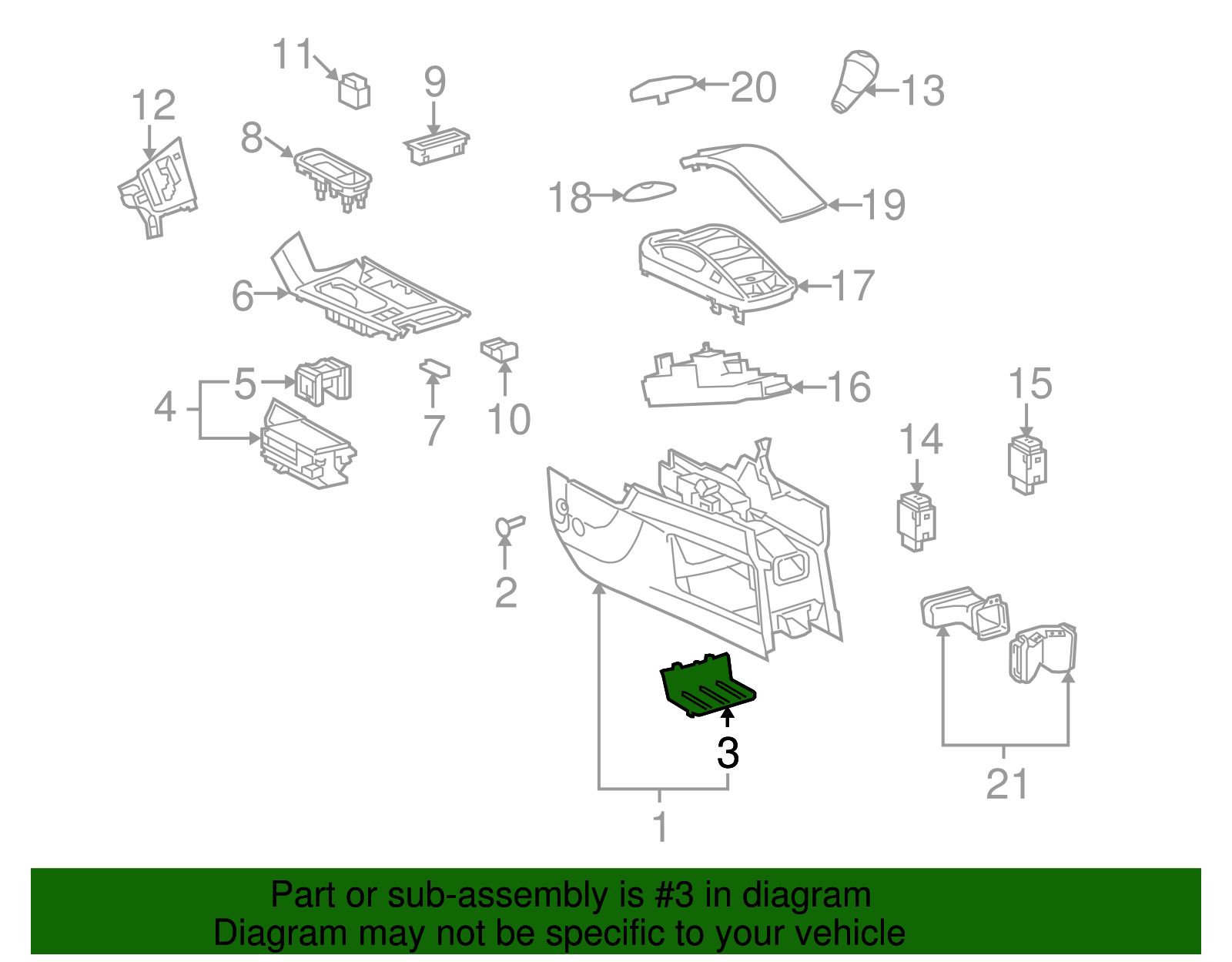 11
9
20
13
12
8
18
19
6
17
5
4
7
10
16
15
14
2
3
1
21

Part or sub-assembly is #3 in diagram
Diagram may not be specific to your vehicle