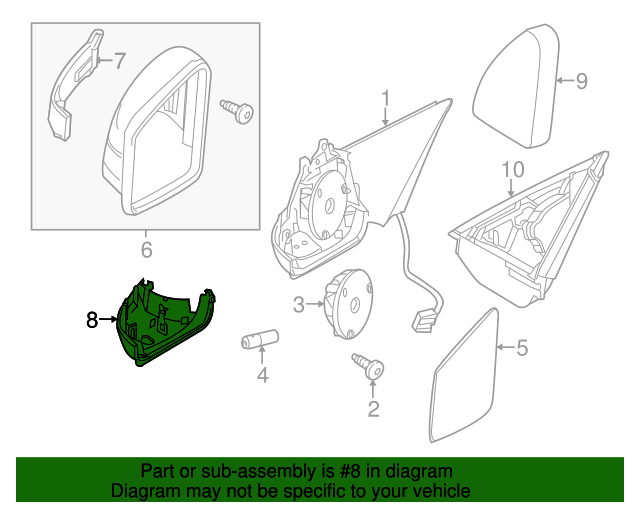 7
9
1
10
6
8
3
4
2
5

Part or sub-assembly is #8 in diagram
Diagram may not be specific to your vehicle