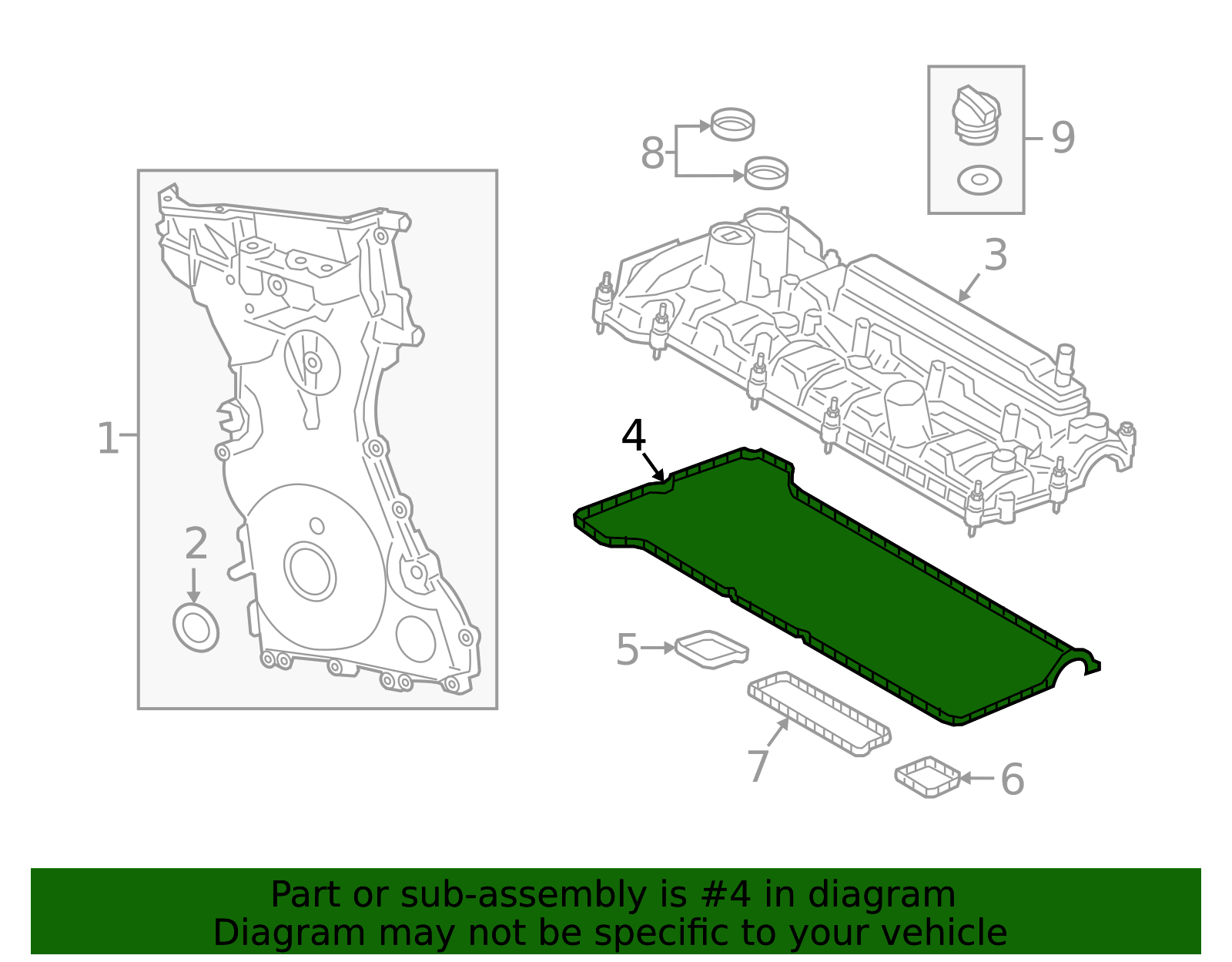 8

9

3

1

4

2

5

7

6

Part or sub-assembly is #4 in diagram
Diagram may not be specific to your vehicle