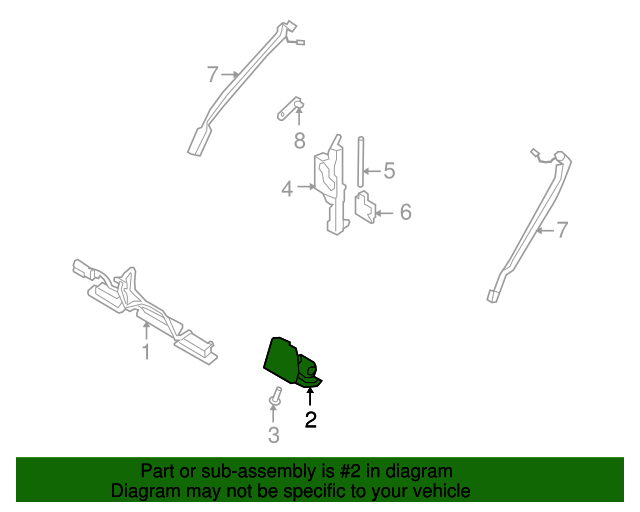 7
8
5
4
6
7
1
2
3

Part or sub-assembly is #2 in diagram
Diagram may not be specific to your vehicle