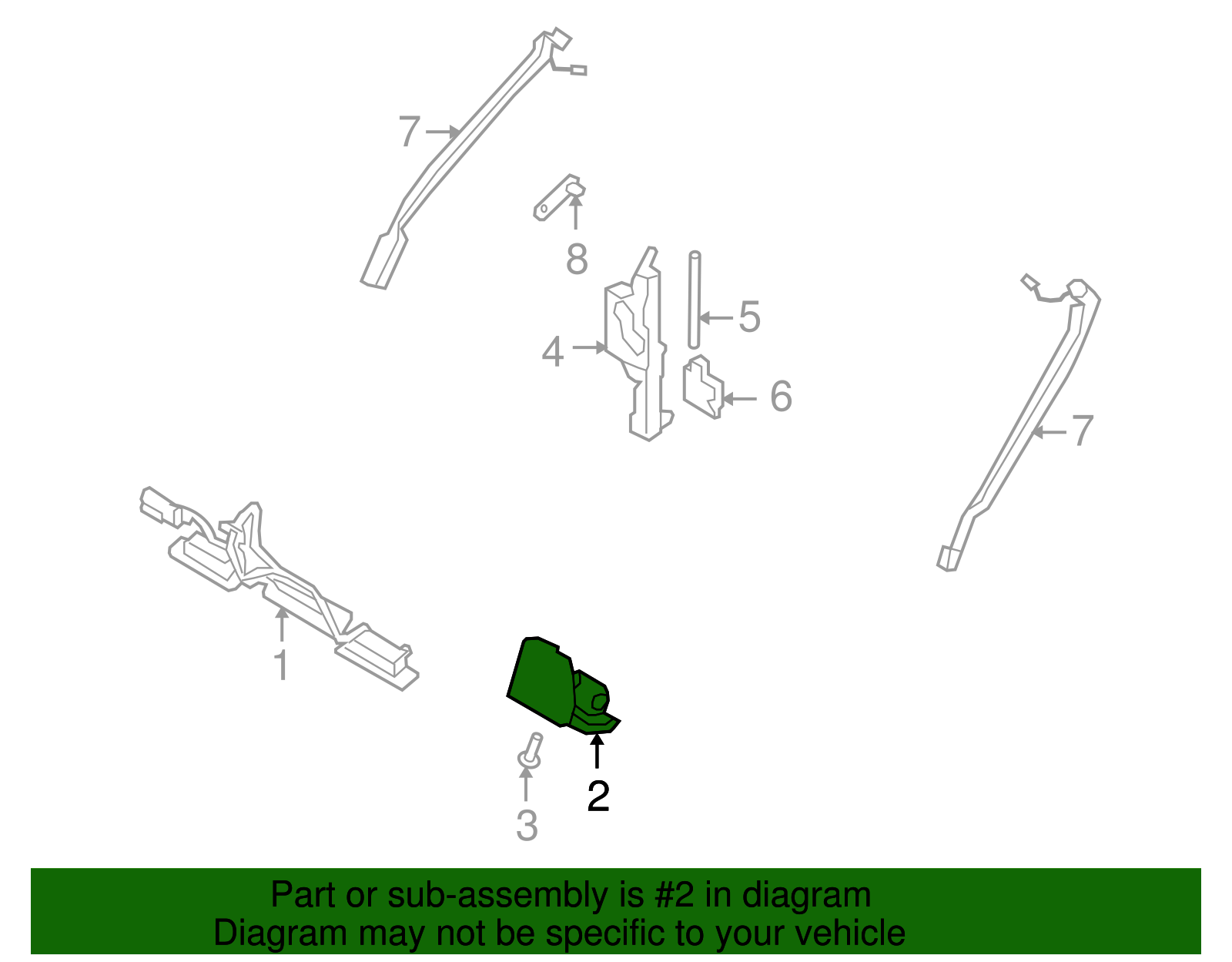 7

8

5

4

6

7

1

2

3

Part or sub-assembly is #2 in diagram
Diagram may not be specific to your vehicle