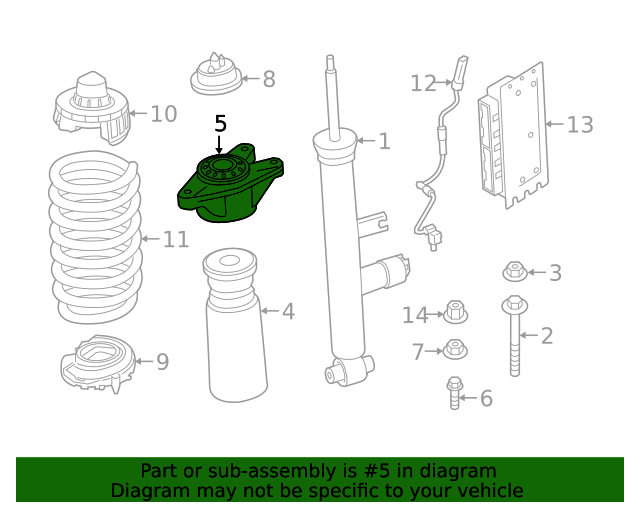 8
10
5
12
13
1
11
3
4
14
2
7
9
6

Part or sub-assembly is #5 in diagram
Diagram may not be specific to your vehicle