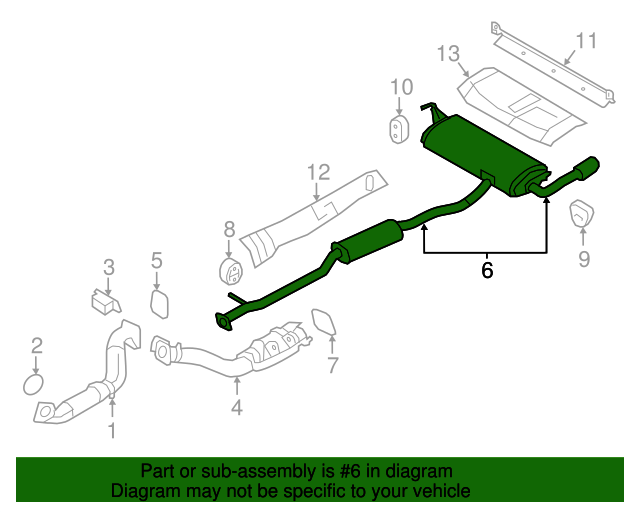 11
13
10
12
8
6
9
3
5
2
7
4
1

Part or sub-assembly is #6 in diagram
Diagram may not be specific to your vehicle