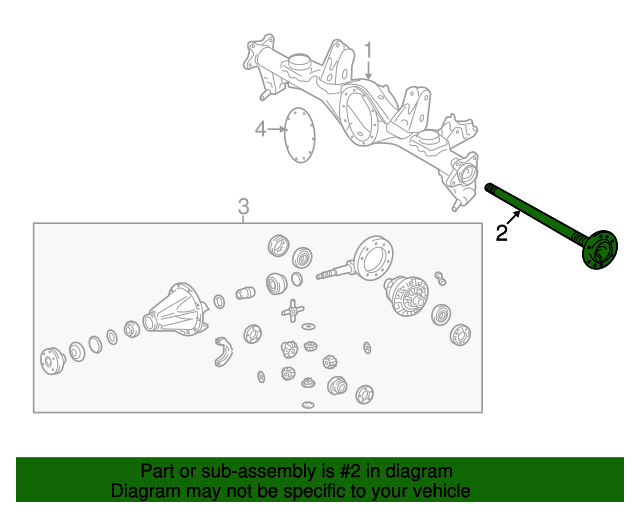 1
4
3
2

Part or sub-assembly is #2 in diagram
Diagram may not be specific to your vehicle