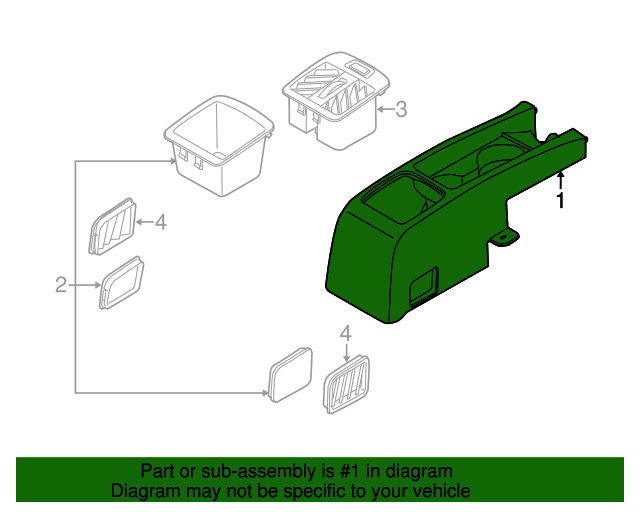 3

1

4

2

4

Part or sub-assembly is #1 in diagram
Diagram may not be specific to your vehicle