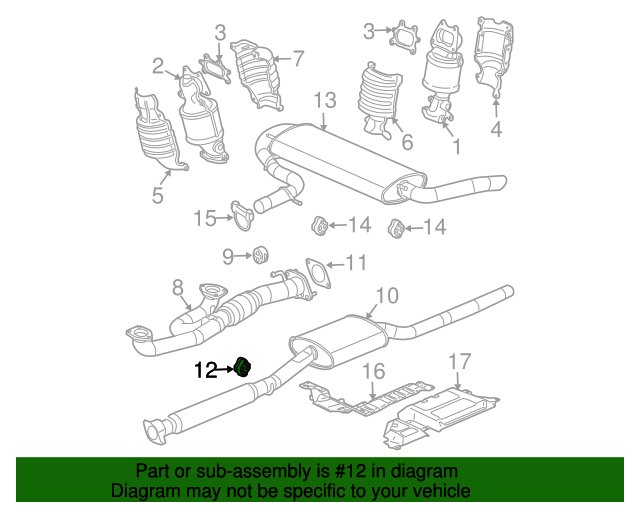 3
3
2
7
13
6
1
4
5
15
14
14
9
11
8
10
12
16
17

Part or sub-assembly is #12 in diagram
Diagram may not be specific to your vehicle