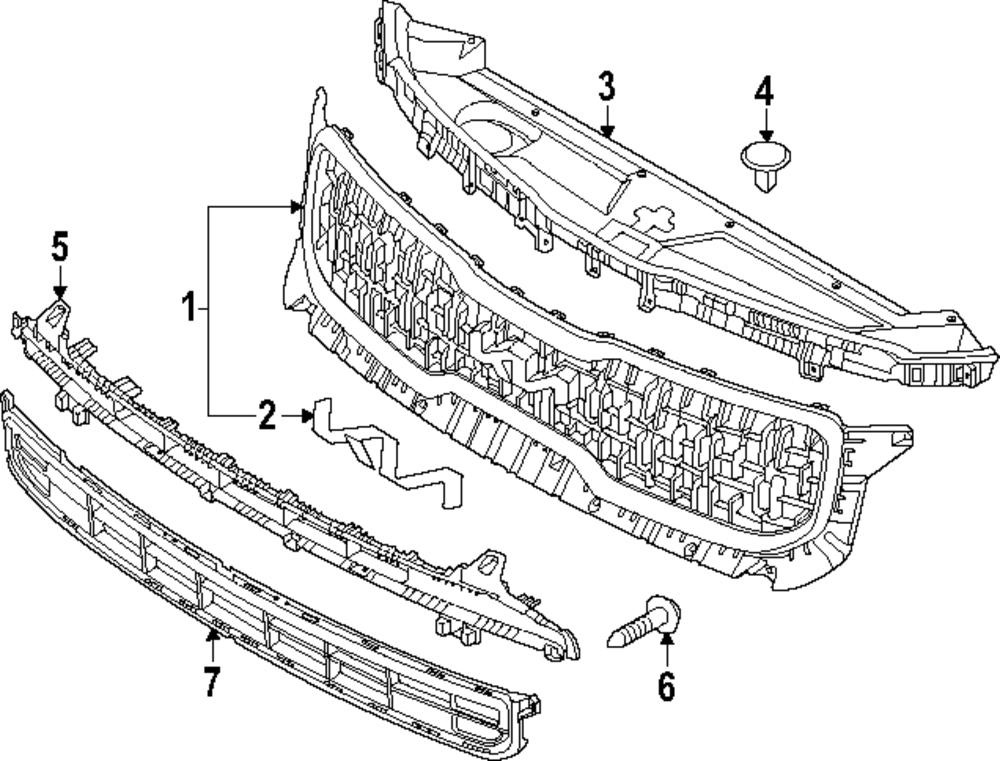 3
4
5
1
2
6
7